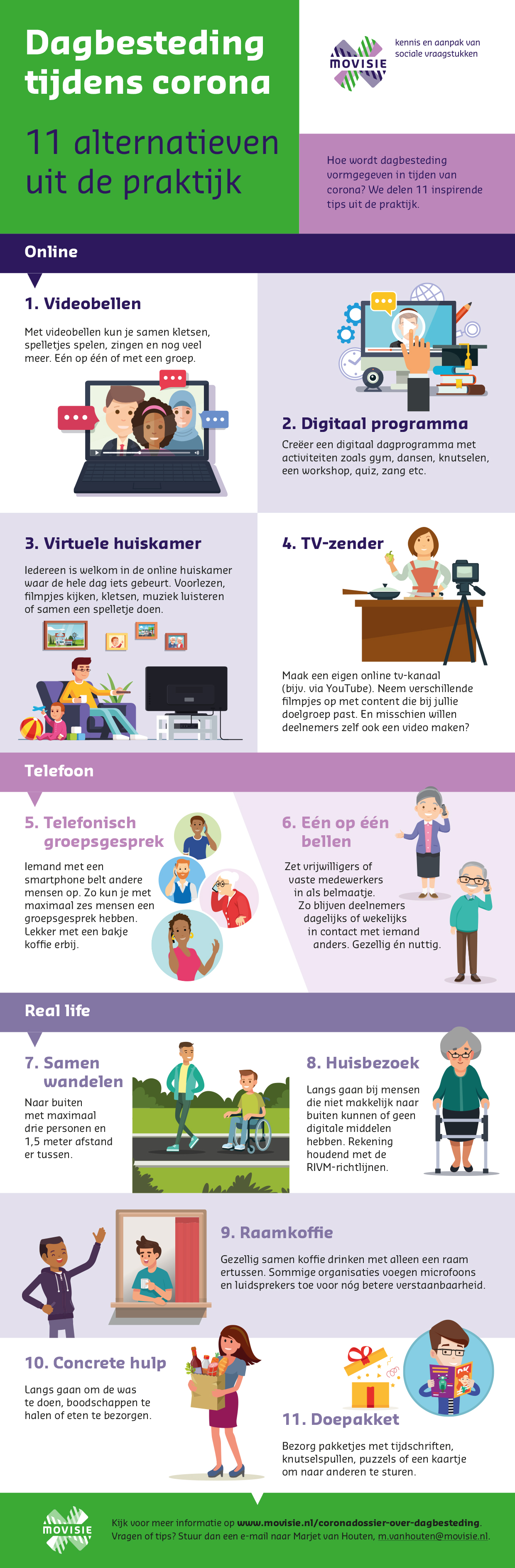 Dagbesteding tijdens corona

11 alternatieven uit de praktijk

MOVISIE kennis en aanpak van sociale vraagstukken

Hoe wordt dagbesteding vormgegeven in tijden van corona? We delen 11 inspirende tips uit de praktijk.

Online

1. Videobellen

Met videobellen kun je samen kletsen, spelletjes spelen, zingen en nog veel meer. Eén op één of met een groep.

2. Digitaal programma

Creëer een digitaal dagprogramma met activiteiten zoals gym, dansen, knutselen, een workshop, quiz, zang etc.

3. Virtuele huiskamer

Iedereen is welkom in de online huiskamer waar de hele dag iets gebeurt. Voorlezen, filmpjes kijken, kletsen, muziek luisteren of samen een spelletje doen.

4. TV-zender

Maak een eigen online tv-kanaal (bijv. via YouTube). Neem verschillende filmpjes op met content die bij jullie doelgroep past. En misschien willen deelnemers zelf ook een video maken?

Telefoon

5. Telefonisch groepsgesprek

Iemand met een smartphone belt andere mensen op. Zo kun je met maximaal zes mensen een groepsgesprek hebben. Lekker met een bakje koffie erbij.

6. Eén op één bellen

Zet vrijwilligers of vaste medewerkers in als belmaatje. Zo blijven deelnemers dagelijks of wekelijks in contact met iemand anders. Gezellig én nuttig.

Real life

7. Samen wandelen

Naar buiten met maximaal drie personen en 1,5 meter afstand er tussen.

8. Huisbezoek

Langs gaan bij mensen die niet makkelijk naar buiten kunnen of geen digitale middelen hebben. Rekening houdend met de RIVM-richtlijnen.

9. Raamkoffie

Gezellig samen koffie drinken met alleen een raam ertussen. Sommige organisaties voegen microfoons en luidsprekers toe voor nóg betere verstaanbaarheid.

10. Concrete hulp

Langs gaan om de was te doen, boodschappen te halen of eten te bezorgen.

11. Doepakket

Bezorg pakketjes met tijdschriften, knutselspullen, puzzels of een kaartje om naar anderen te sturen.

MOVISIE

Kijk voor meer informatie op www.movisie.nl/coronadossier-over-dagbesteding. Vragen of tips? Stuur dan een e-mail naar Marjet van Houten, m.vanhouten@movisie.nl.